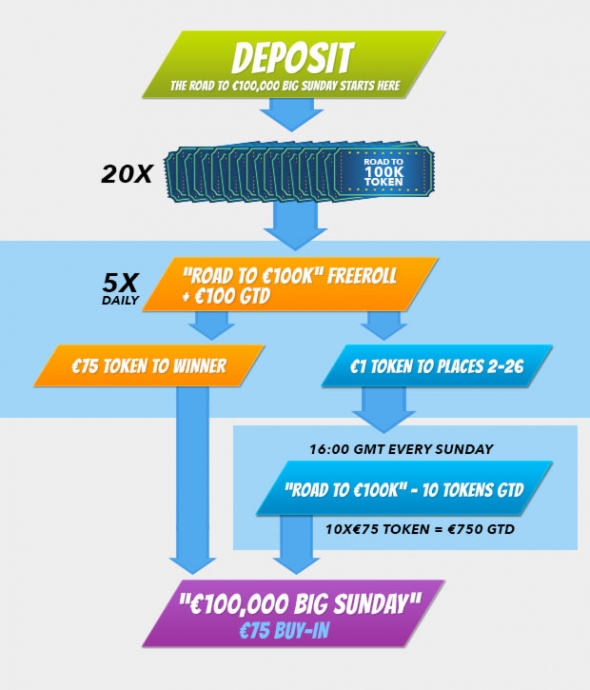 DEPOSIT
THE ROAD TO €100,000 BIG SUNDAY STARTS HERE

20X

ROAD TO 100K TOKEN

5X DAILY

"ROAD TO €100K" FREEROLL + €100 GTD

€75 TOKEN TO WINNER

€1 TOKEN TO PLACES 2-26

16:00 GMT EVERY SUNDAY

"ROAD TO €100K" - 10 TOKENS GTD

10X€75 TOKEN = €750 GTD

"€100,000 BIG SUNDAY"
€75 BUY-IN